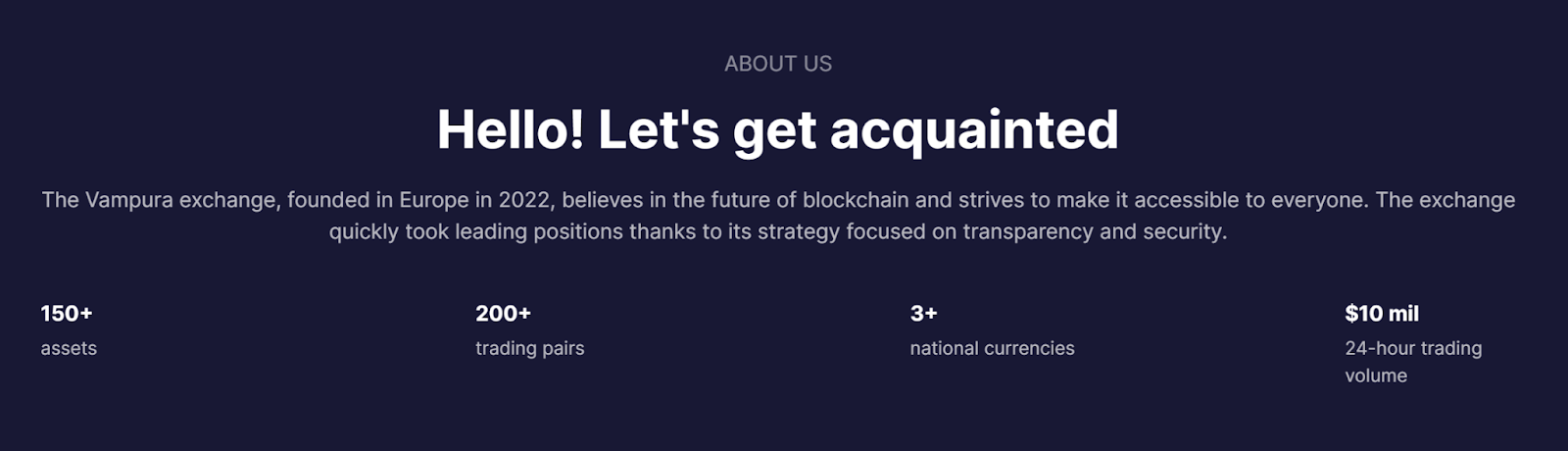 ABOUT US

Hello! Let's get acquainted

The Vampura exchange, founded in Europe in 2022, believes in the future of blockchain and strives to make it accessible to everyone. The exchange quickly took leading positions thanks to its strategy focused on transparency and security.

150+
assets

200+
trading pairs

3+
national currencies

$10 mil
24-hour trading volume