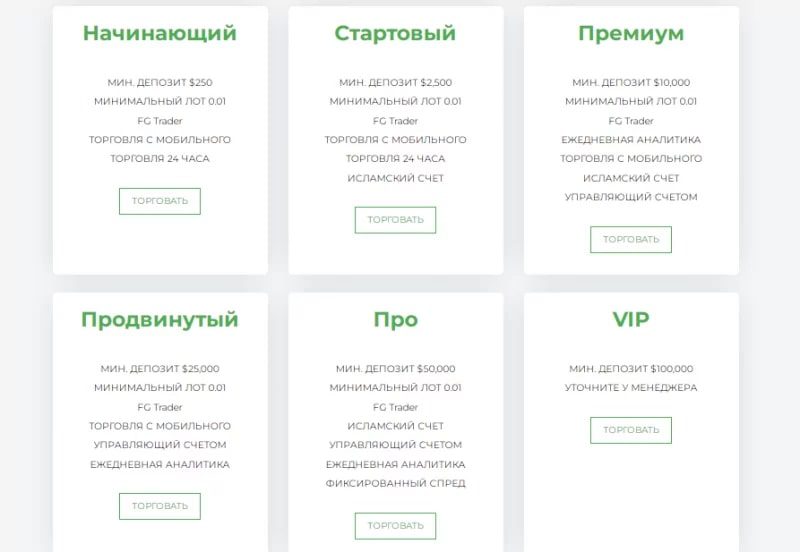 Начинающий

МИН. ДЕПОЗИТ $250
МИНИМАЛЬНЫЙ ЛОТ 0.01
FG Trader
ТОРГОВЛЯ С МОБИЛЬНОГО
ТОРГОВЛЯ 24 ЧАСА

ТОРГОВАТЬ

Стартовый

МИН. ДЕПОЗИТ $2,500
МИНИМАЛЬНЫЙ ЛОТ 0.01
FG Trader
ТОРГОВЛЯ С МОБИЛЬНОГО
ТОРГОВЛЯ 24 ЧАСА
ИСЛАМСКИЙ СЧЕТ

ТОРГОВАТЬ

Премиум

МИН. ДЕПОЗИТ $10,000
МИНИМАЛЬНЫЙ ЛОТ 0.01
FG Trader
ЕЖЕДНЕВНАЯ АНАЛИТИКА
ТОРГОВЛЯ С МОБИЛЬНОГО
ИСЛАМСКИЙ СЧЕТ
УПРАВЛЯЮЩИЙ СЧЕТОМ

ТОРГОВАТЬ

Продвинутый

МИН. ДЕПОЗИТ $25,000
МИНИМАЛЬНЫЙ ЛОТ 0.01
FG Trader
ТОРГОВЛЯ С МОБИЛЬНОГО
УПРАВЛЯЮЩИЙ СЧЕТОМ
ЕЖЕДНЕВНАЯ АНАЛИТИКА

ТОРГОВАТЬ

Про

МИН. ДЕПОЗИТ $50,000
МИНИМАЛЬНЫЙ ЛОТ 0.01
FG Trader
ИСЛАМСКИЙ СЧЕТ
УПРАВЛЯЮЩИЙ СЧЕТОМ
ЕЖЕДНЕВНАЯ АНАЛИТИКА
ФИКСИРОВАННЫЙ СПРЕД

ТОРГОВАТЬ

VIP

МИН. ДЕПОЗИТ $100,000
УТОЧНИТЕ У МЕНЕДЖЕРА

ТОРГОВАТЬ