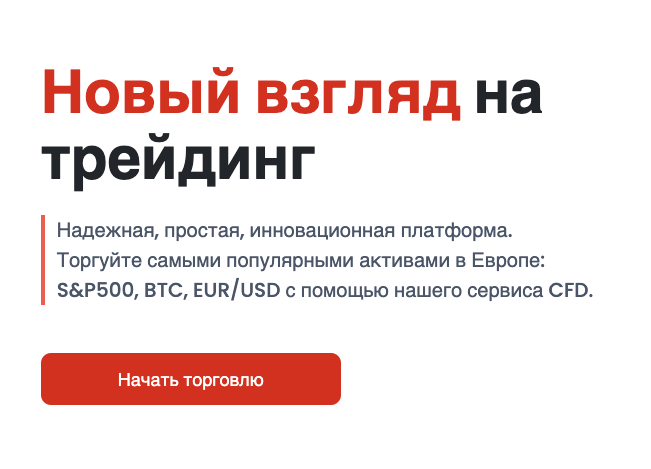 Новый взгляд на трейдинг

Надежная, простая, инновационная платформа. Торгуйте самыми популярными активами в Европе: S&P500, BTC, EUR/USD с помощью нашего сервиса CFD.

Начать торговлю