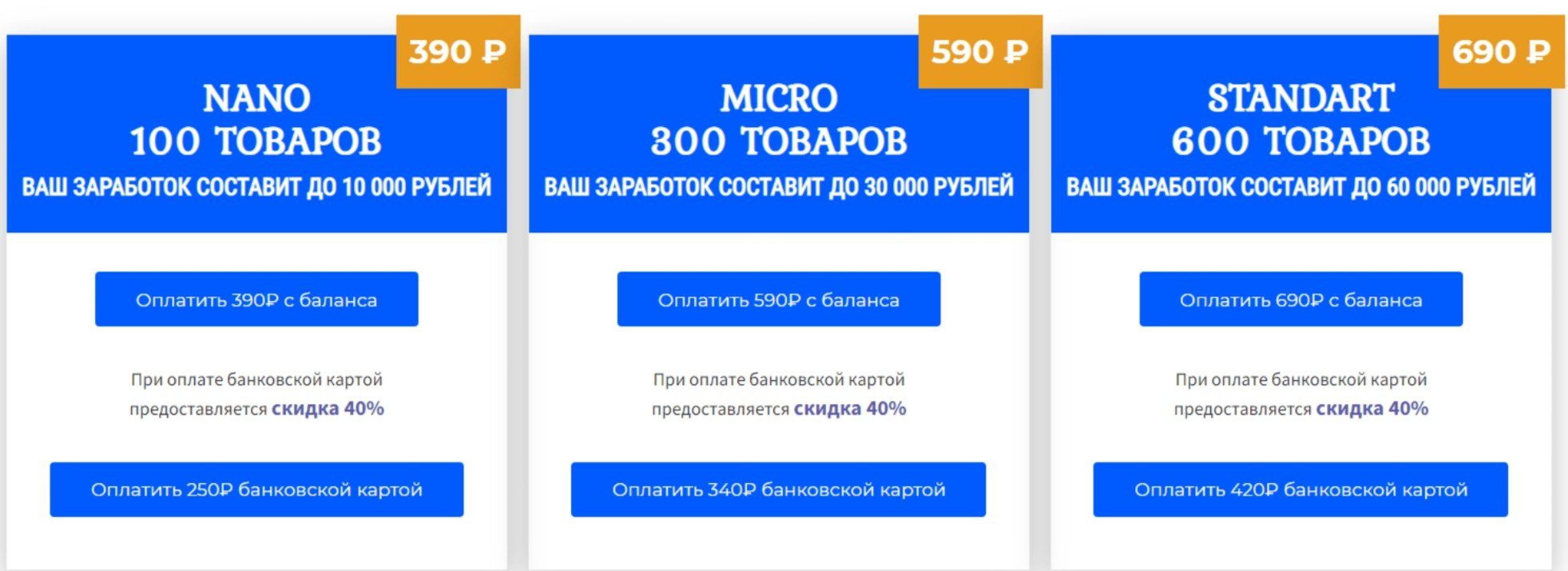 390 ₽

NANO
100 ТОВАРОВ
ВАШ ЗАРАБОТОК СОСТАВИТ ДО 10 000 РУБЛЕЙ

Оплатить 390₽ с баланса

При оплате банковской картой предоставляется скидка 40%

Оплатить 250₽ банковской картой

590 ₽

MICRO
300 ТОВАРОВ
ВАШ ЗАРАБОТОК СОСТАВИТ ДО 30 000 РУБЛЕЙ

Оплатить 590₽ с баланса

При оплате банковской картой предоставляется скидка 40%

Оплатить 340₽ банковской картой

690 ₽

STANDART
600 ТОВАРОВ
ВАШ ЗАРАБОТОК СОСТАВИТ ДО 60 000 РУБЛЕЙ

Оплатить 690₽ с баланса

При оплате банковской картой предоставляется скидка 40%

Оплатить 420₽ банковской картой