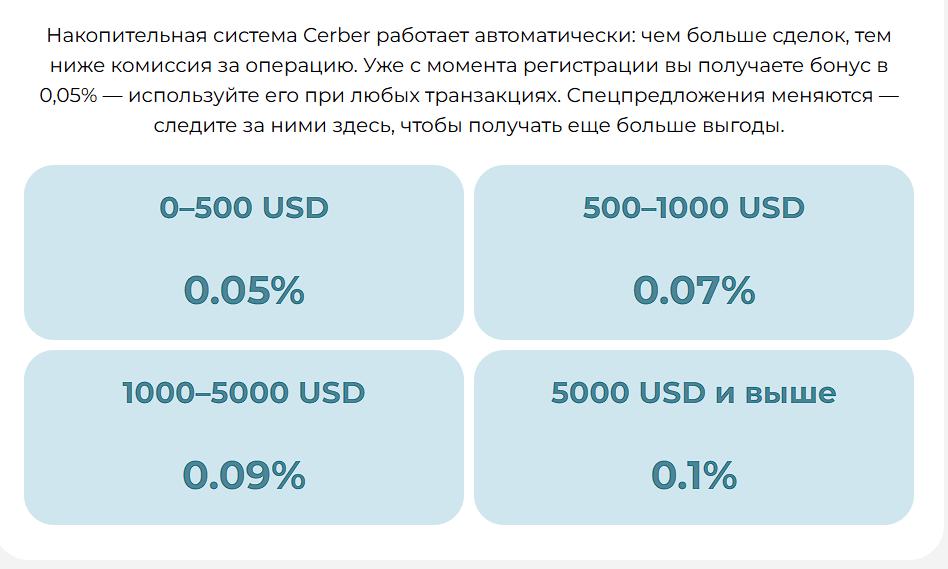 Накопительная система Cerber работает автоматически: чем больше сделок, тем ниже комиссия за операцию. Уже с момента регистрации вы получаете бонус в 0,05% — используйте его при любых транзакциях. Спецпредложения меняются — следите за ними здесь, чтобы получать еще больше выгоды.

0–500 USD

0.05%

500–1000 USD

0.07%

1000–5000 USD

0.09%

5000 USD и выше

0.1%