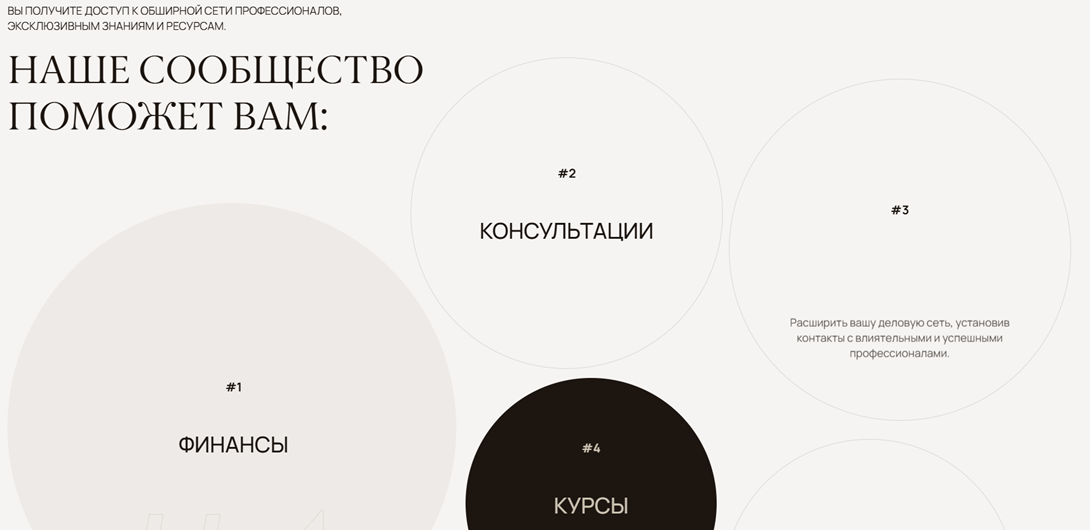 ВЫ ПОЛУЧИТЕ ДОСТУП К ОБШИРНОЙ СЕТИ ПРОФЕССИОНАЛОВ, ЭКСКЛЮЗИВНЫМ ЗНАНИЯМ И РЕСУРСАМ.

НАШЕ СООБЩЕСТВО ПОМОЖЕТ ВАМ:

#2

КОНСУЛЬТАЦИИ

#3

Расширить вашу деловую сеть, установив контакты с влиятельными и успешными профессионалами.

#1

ФИНАНСЫ

#4

КУРСЫ