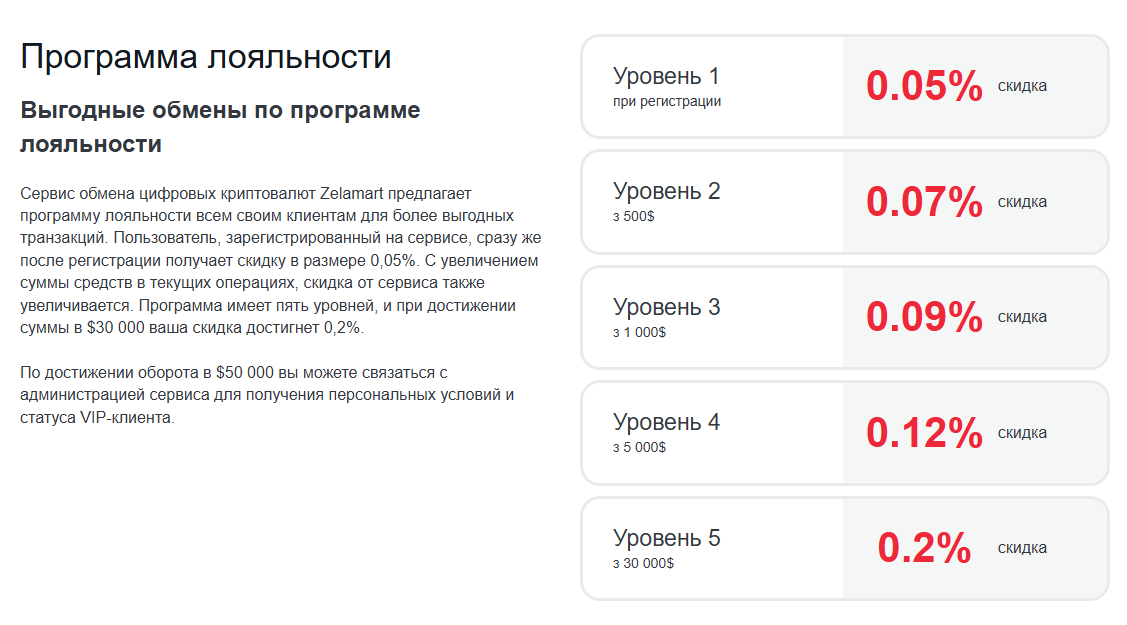 Программа лояльности

Выгодные обмены по программе лояльности

Сервис обмена цифровых криптовалют Zelamart предлагает программу лояльности всем своим клиентам для более выгодных транзакций. Пользователь, зарегистрированный на сервисе, сразу же после регистрации получает скидку в размере 0,05%. С увеличением суммы средств в текущих операциях, скидка от сервиса также увеличивается. Программа имеет пять уровней, и при достижении суммы в $30 000 ваша скидка достигнет 0,2%.

По достижении оборота в $50 000 вы можете связаться с администрацией сервиса для получения персональных условий и статуса VIP-клиента.

Уровень 1
при регистрации
0.05% скидка

Уровень 2
з 500$
0.07% скидка

Уровень 3
з 1 000$
0.09% скидка

Уровень 4
з 5 000$
0.12% скидка

Уровень 5
з 30 000$
0.2% скидка