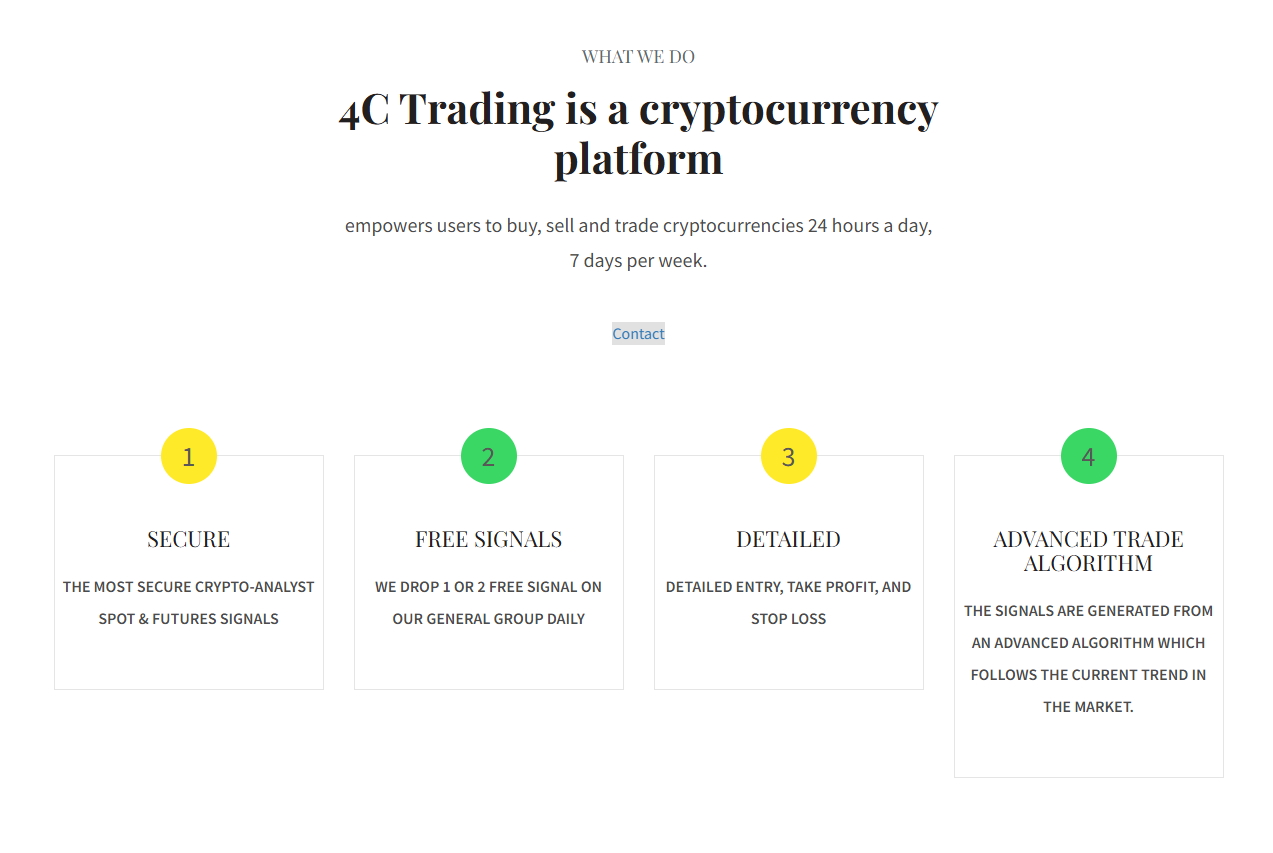 WHAT WE DO

4C Trading is a cryptocurrency platform

empowers users to buy, sell and trade cryptocurrencies 24 hours a day, 7 days per week.

Contact

1

SECURE

THE MOST SECURE CRYPTO-ANALYST SPOT & FUTURES SIGNALS

2

FREE SIGNALS

WE DROP 1 OR 2 FREE SIGNAL ON OUR GENERAL GROUP DAILY

3

DETAILED

DETAILED ENTRY, TAKE PROFIT, AND STOP LOSS

4

ADVANCED TRADE ALGORITHM

THE SIGNALS ARE GENERATED FROM AN ADVANCED ALGORITHM WHICH FOLLOWS THE CURRENT TREND IN THE MARKET.