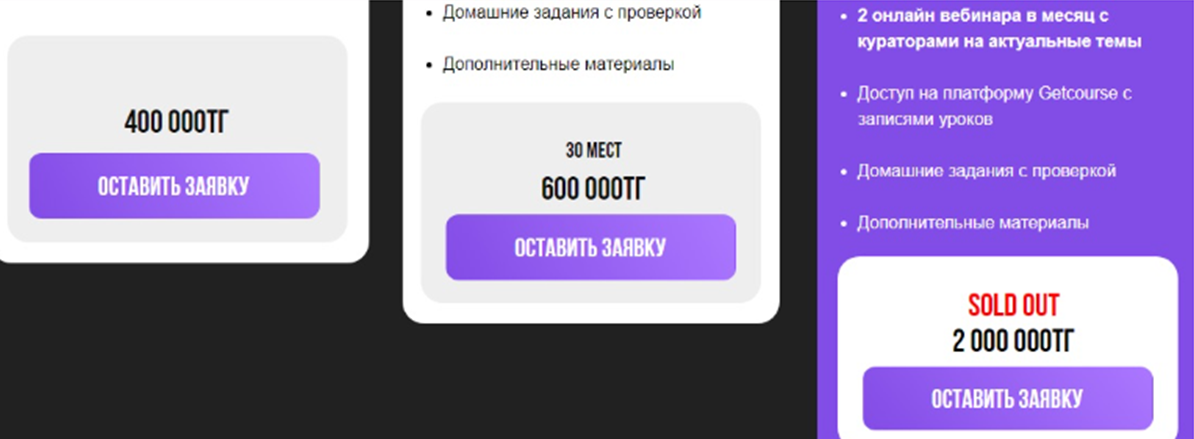 400 000ТГ

ОСТАВИТЬ ЗАЯВКУ

• Домашние задания с проверкой

• Дополнительные материалы

30 МЕСТ

600 000ТГ

ОСТАВИТЬ ЗАЯВКУ

• 2 онлайн вебинара в месяц с кураторами на актуальные темы

• Доступ на платформу Getcourse с записями уроков

• Домашние задания с проверкой

• Дополнительные материалы

SOLD OUT

2 000 000ТГ

ОСТАВИТЬ ЗАЯВКУ