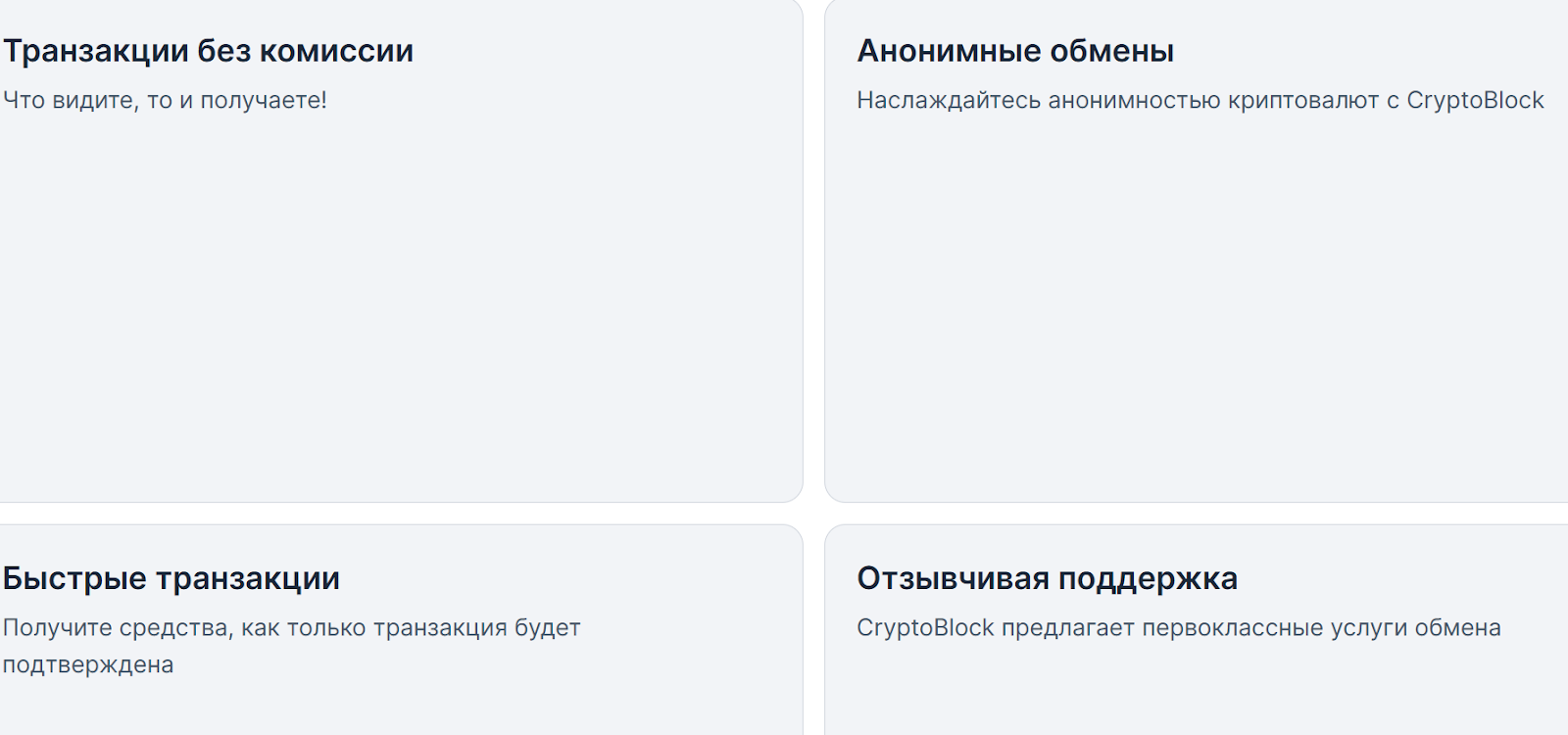 Транзакции без комиссии

Что видите, то и получаете!

Анонимные обмены

Наслаждайтесь анонимностью криптовалют с CryptoBlock

Быстрые транзакции

Получите средства, как только транзакция будет подтверждена

Отзывчивая поддержка

CryptoBlock предлагает первоклассные услуги обмена