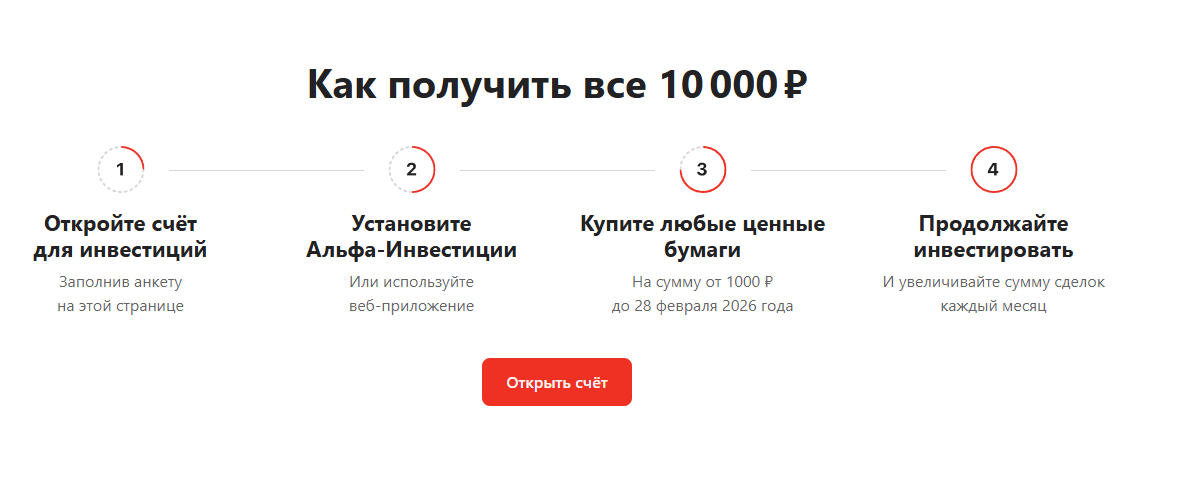 Как получить все 10 000 ₽

1

Откройте счёт для инвестиций

Заполнив анкету на этой странице

2

Установите Альфа-Инвестиции

Или используйте веб-приложение

3

Купите любые ценные бумаги

На сумму от 1000 ₽ до 28 февраля 2026 года

4

Продолжайте инвестировать

И увеличивайте сумму сделок каждый месяц

Открыть счёт