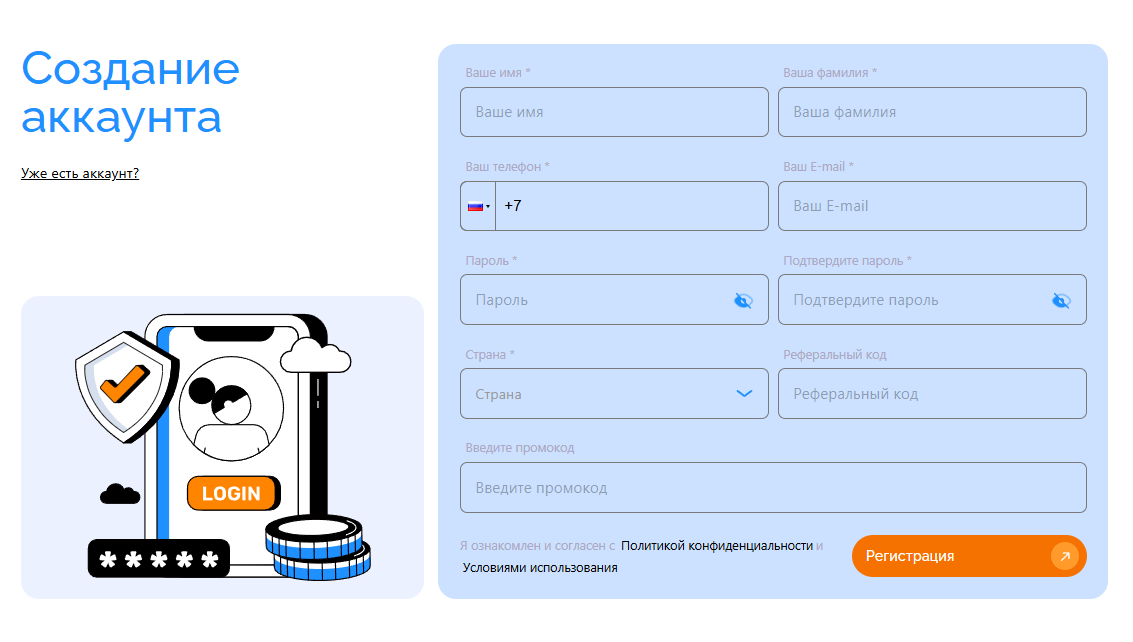 Создание аккаунта

Уже есть аккаунт?

LOGIN

*****

Ваше имя *
Ваше имя

Ваша фамилия *
Ваша фамилия

Ваш телефон *
+7

Ваш E-mail *
Ваш E-mail

Пароль *
Пароль

Подтвердите пароль *
Подтвердите пароль

Страна *
Страна

Реферальный код
Реферальный код

Введите промокод
Введите промокод

Я ознакомлен и согласен с Политикой конфиденциальности и Условиями использования

Регистрация